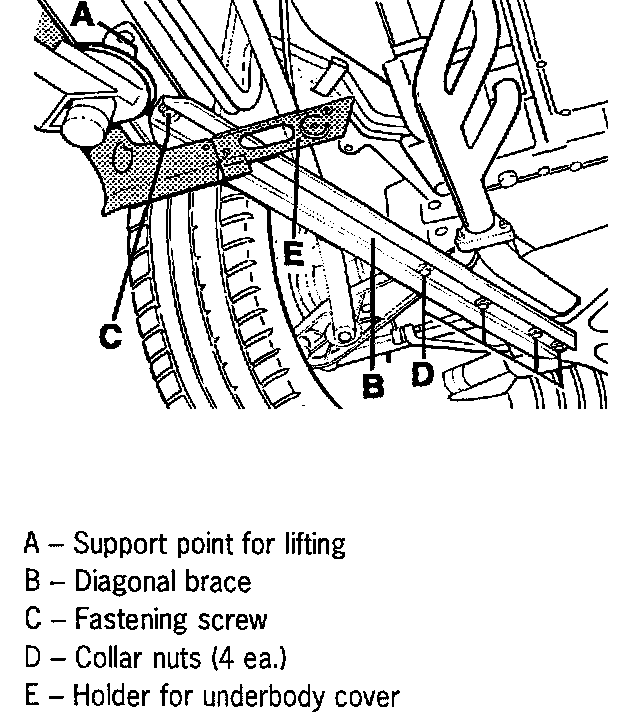 A
E
C
B
D

A – Support point for lifting
B – Diagonal brace
C – Fastening screw
D – Collar nuts (4 ea.)
E – Holder for underbody cover