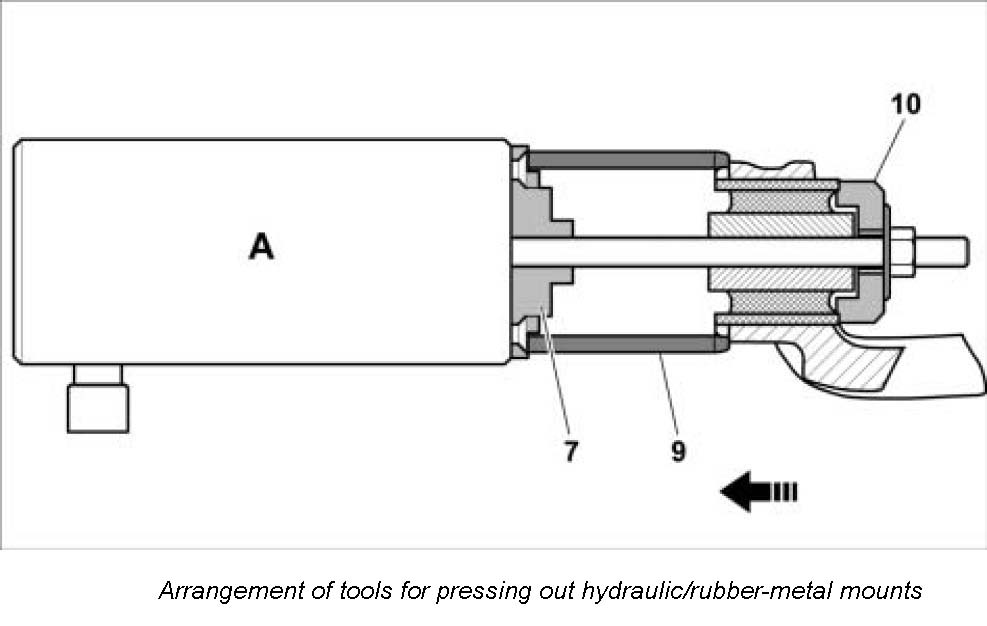 10

A

7

9

Arrangement of tools for pressing out hydraulic/rubber-metal mounts