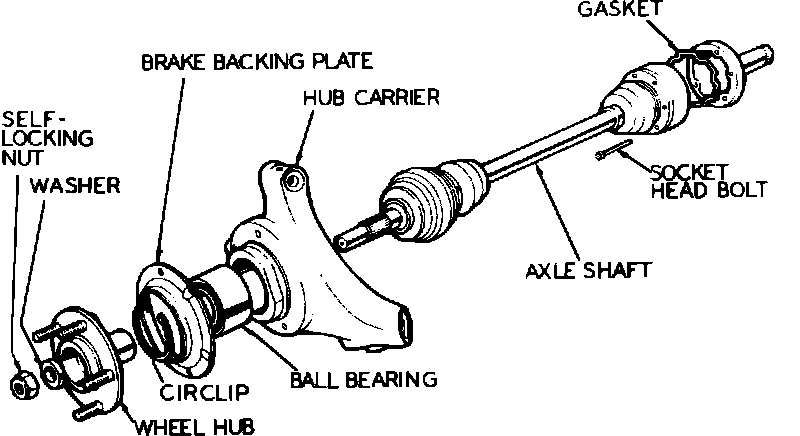 GASKET

BRAKE BACKING PLATE

HUB CARRIER

SELF-LOCKING NUT

WASHER

SOCKET HEAD BOLT

AXLE SHAFT

BALL BEARING

CIRCLIP

WHEEL HUB