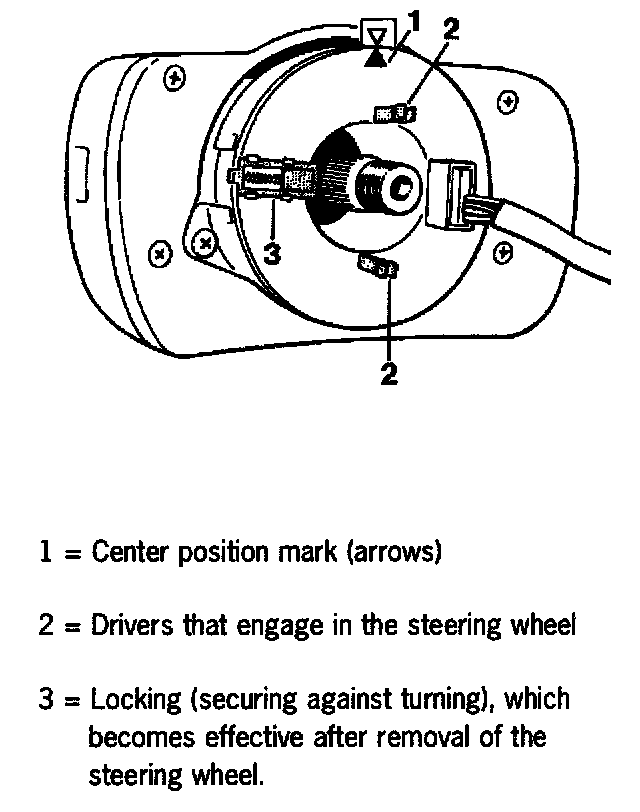 1
2
3
2

1 = Center position mark (arrows)

2 = Drivers that engage in the steering wheel

3 = Locking (securing against turning), which becomes effective after removal of the steering wheel.