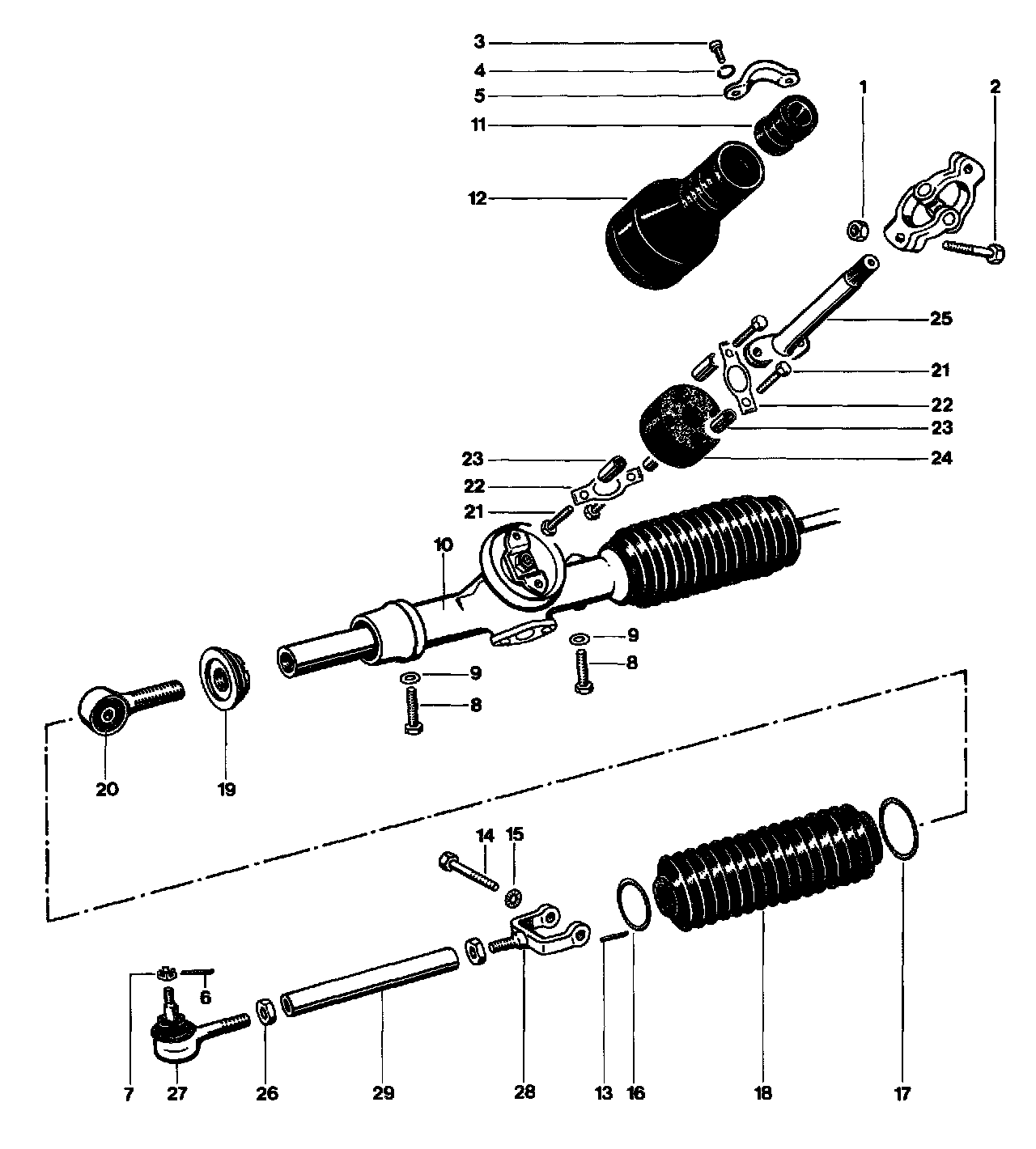 3
4
5
11
12
1
2
25
21
22
23
24
23
22
21
10
9
8
9
8
20
19
14
15
6
7
27
26
29
28
13
16
18
17