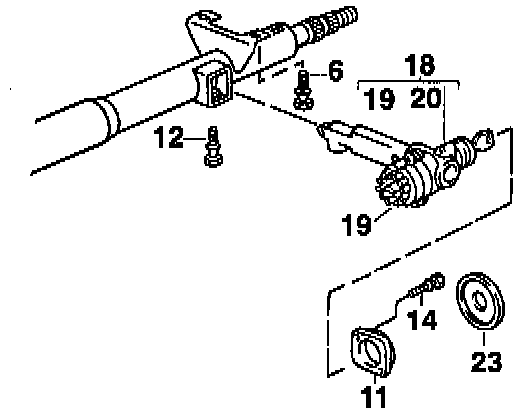 6
18
19 20
12
19
14
23
11