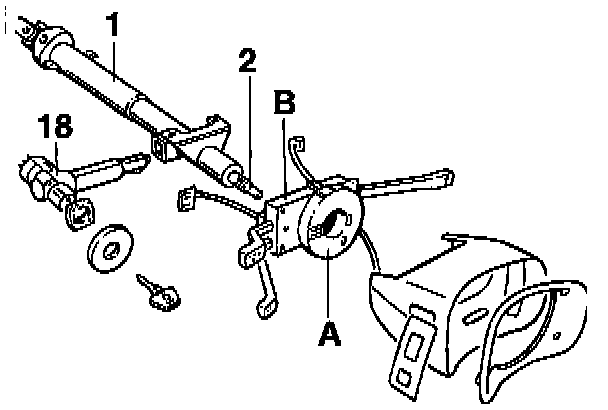 1
2
B
18
A