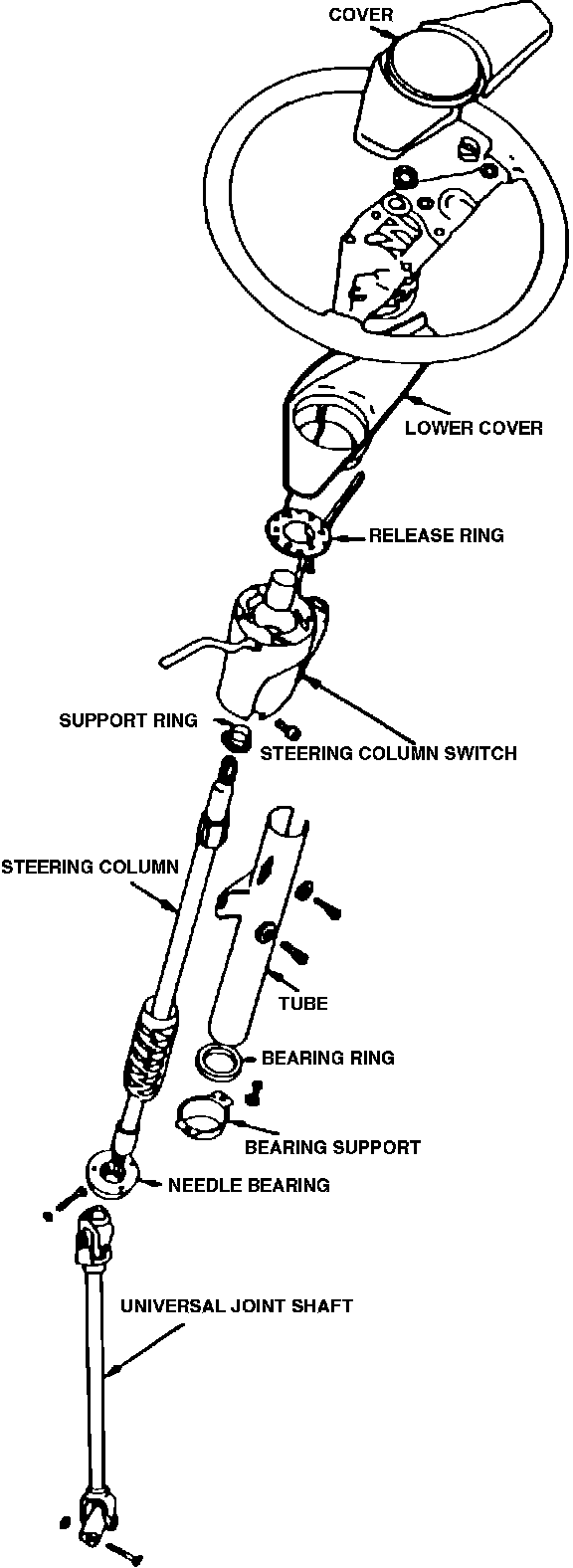 COVER

LOWER COVER

RELEASE RING

SUPPORT RING

STEERING COLUMN SWITCH

STEERING COLUMN

TUBE

BEARING RING

BEARING SUPPORT

NEEDLE BEARING

UNIVERSAL JOINT SHAFT