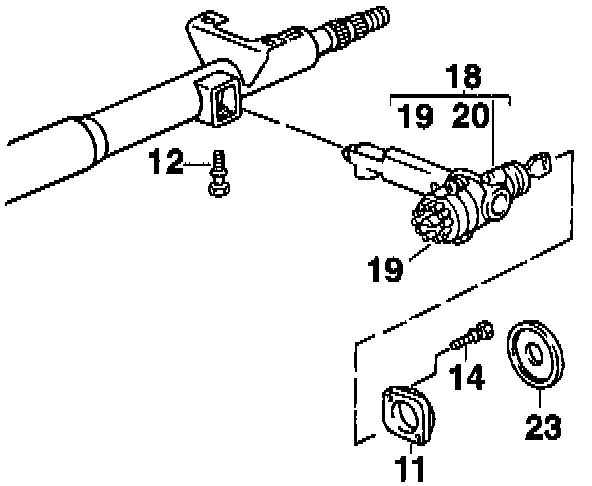 18
19 20
12
19
14
23
11