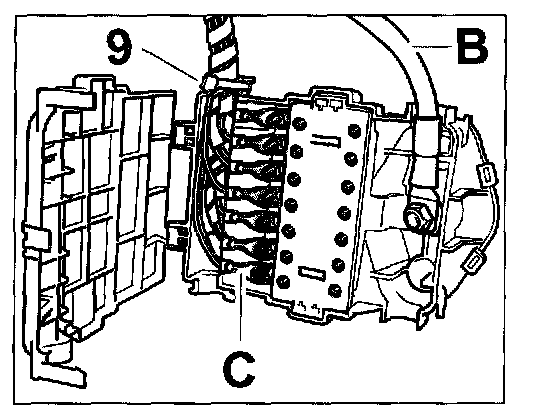 9
B
C