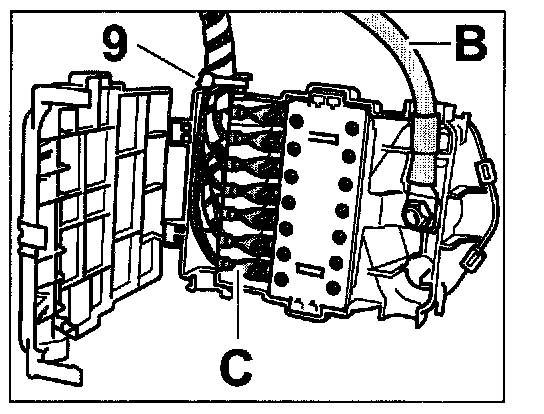 9
B
C