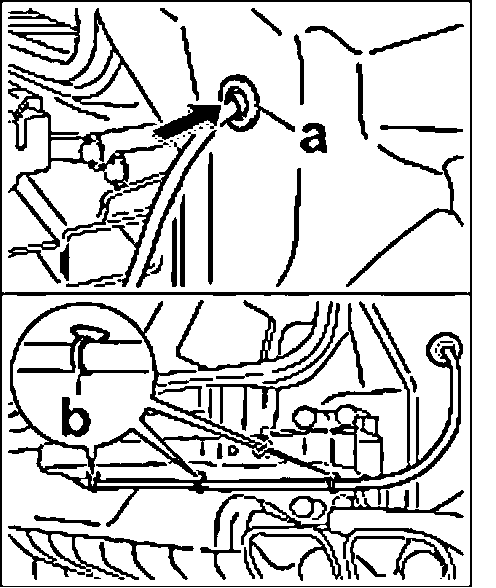 a

b