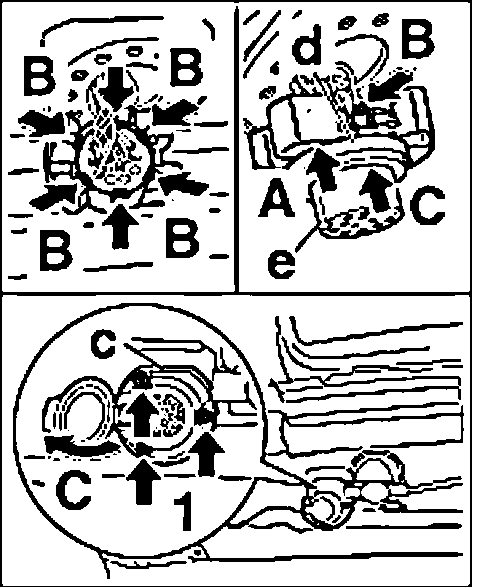 B
B
B
B
d
B
A
C
e
c
C
1