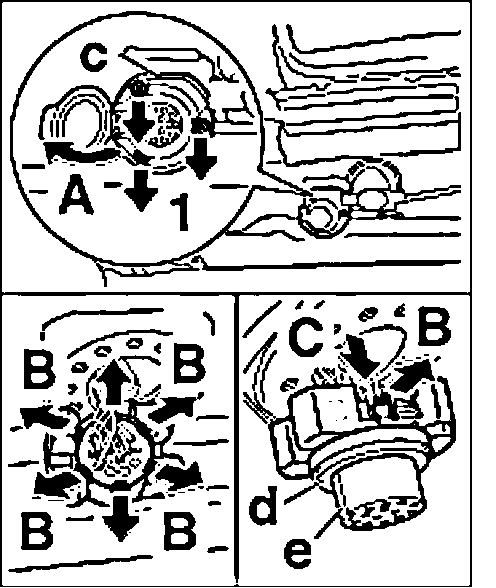 C
A
1

B B
B B

C B
d
e