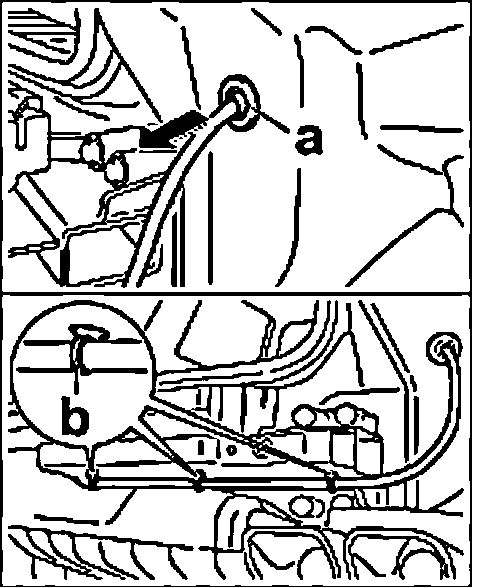 a

b