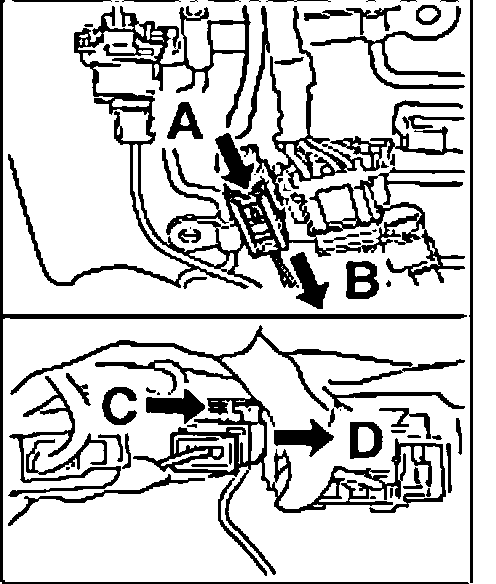 A
B
C
D