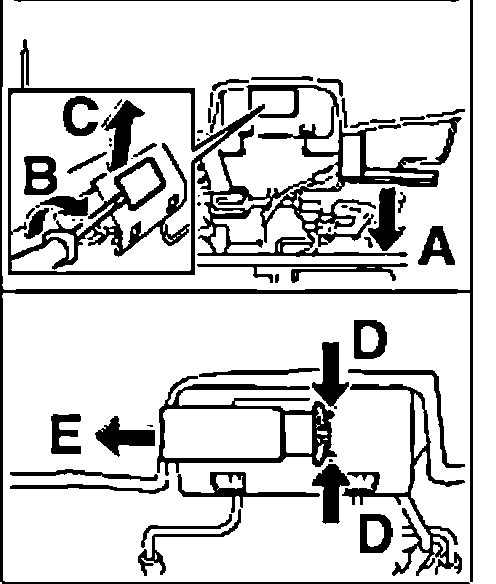 C
B
A
D
E
D