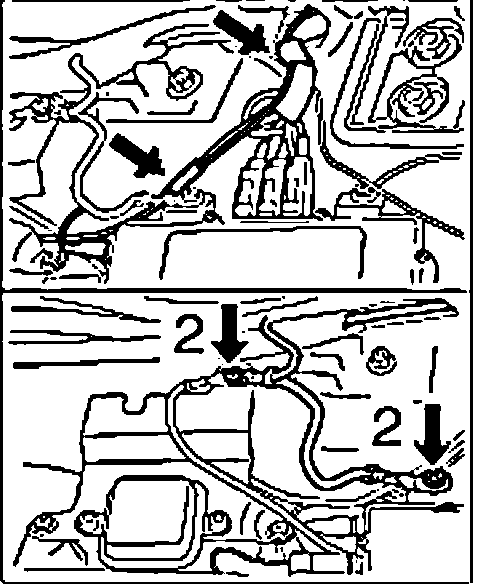 2

2