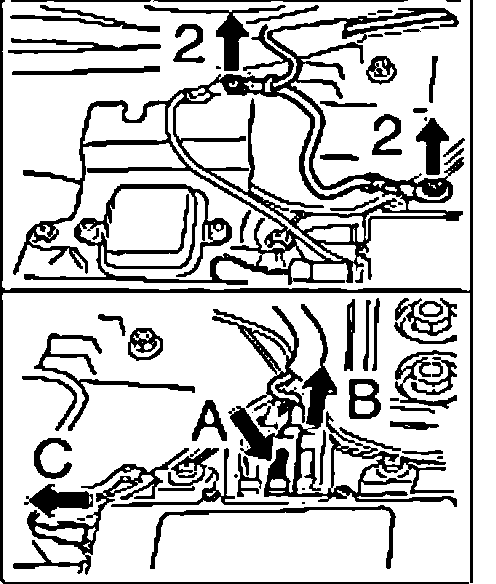 2
2
A
B
C