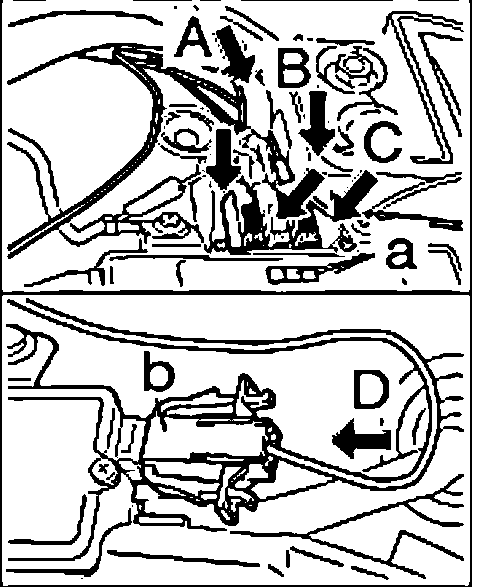 A
B
C
a
b
D