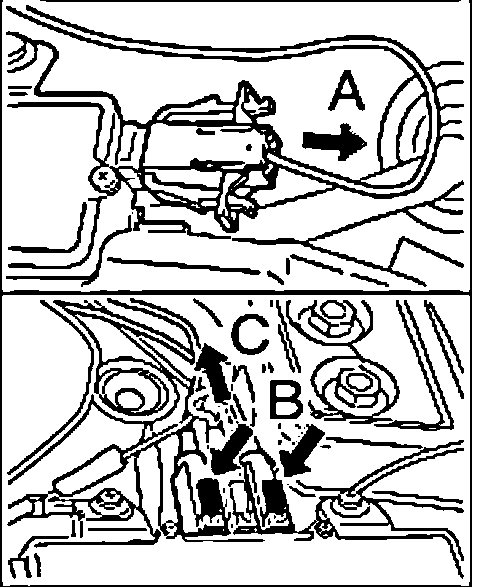 A

C
B