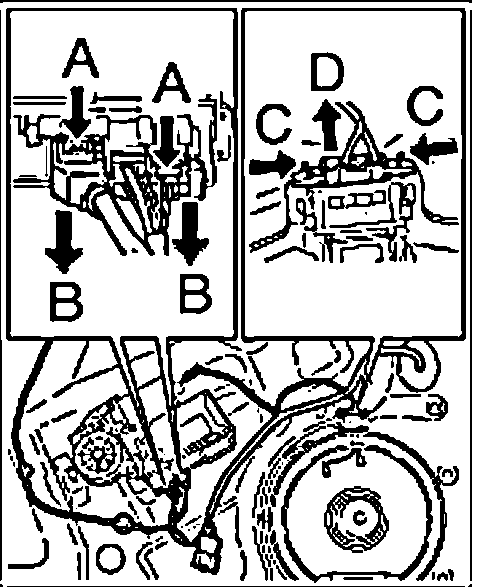 A
A
B
B
D
C
C