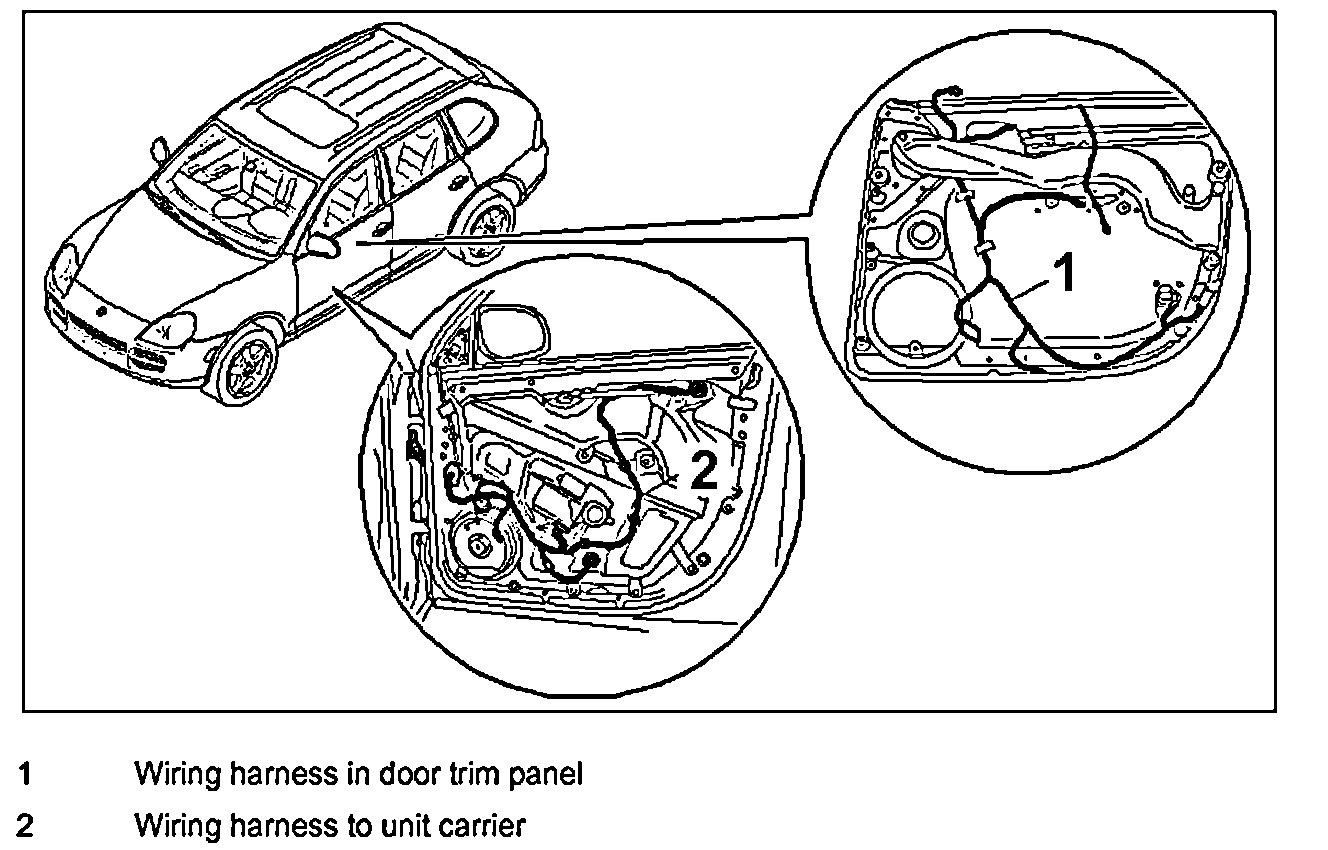 1

2

1 Wiring harness in door trim panel

2 Wiring harness to unit carrier