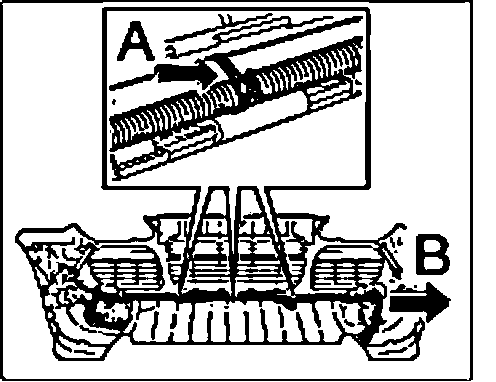 A

B