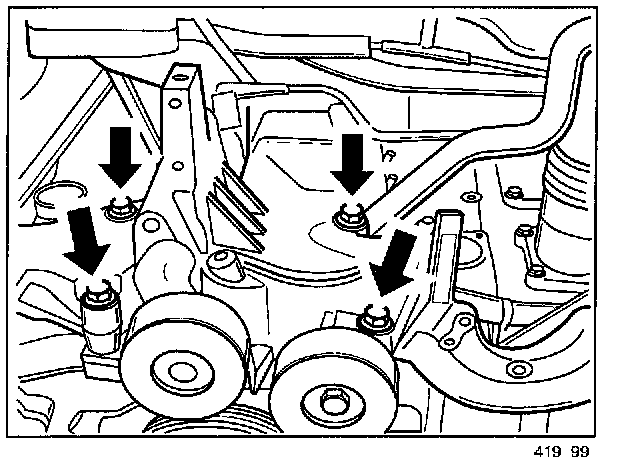 419 99