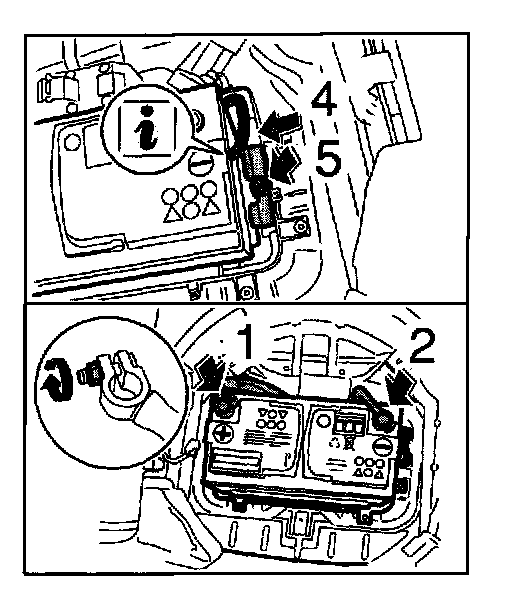 i
4
5
1
2