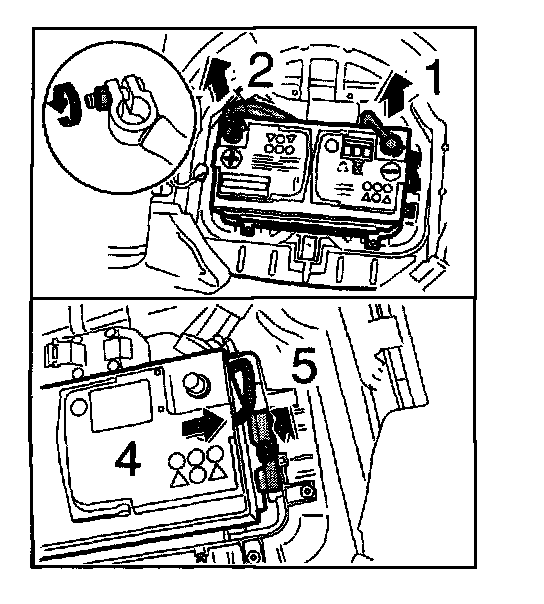 2
1
5
4