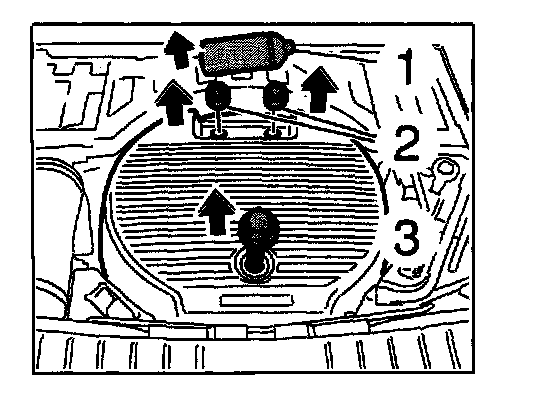 1
2
3