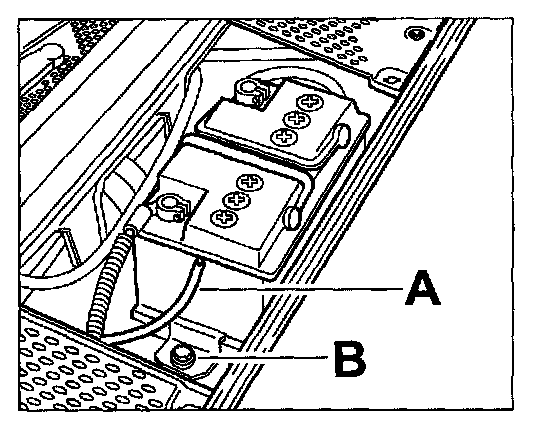 A
B