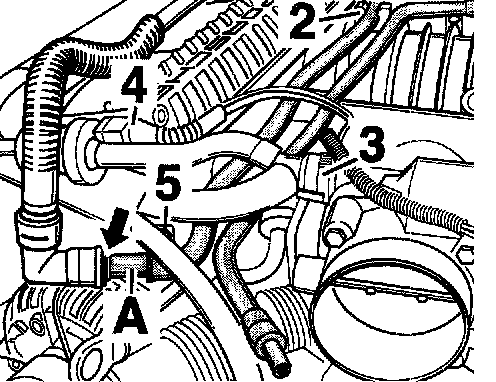 2
4
3
5
A