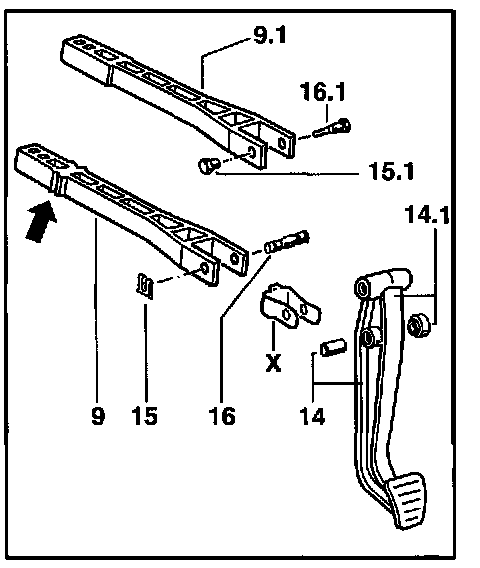 9.1
16.1
15.1
14.1
X
9
15
16
14