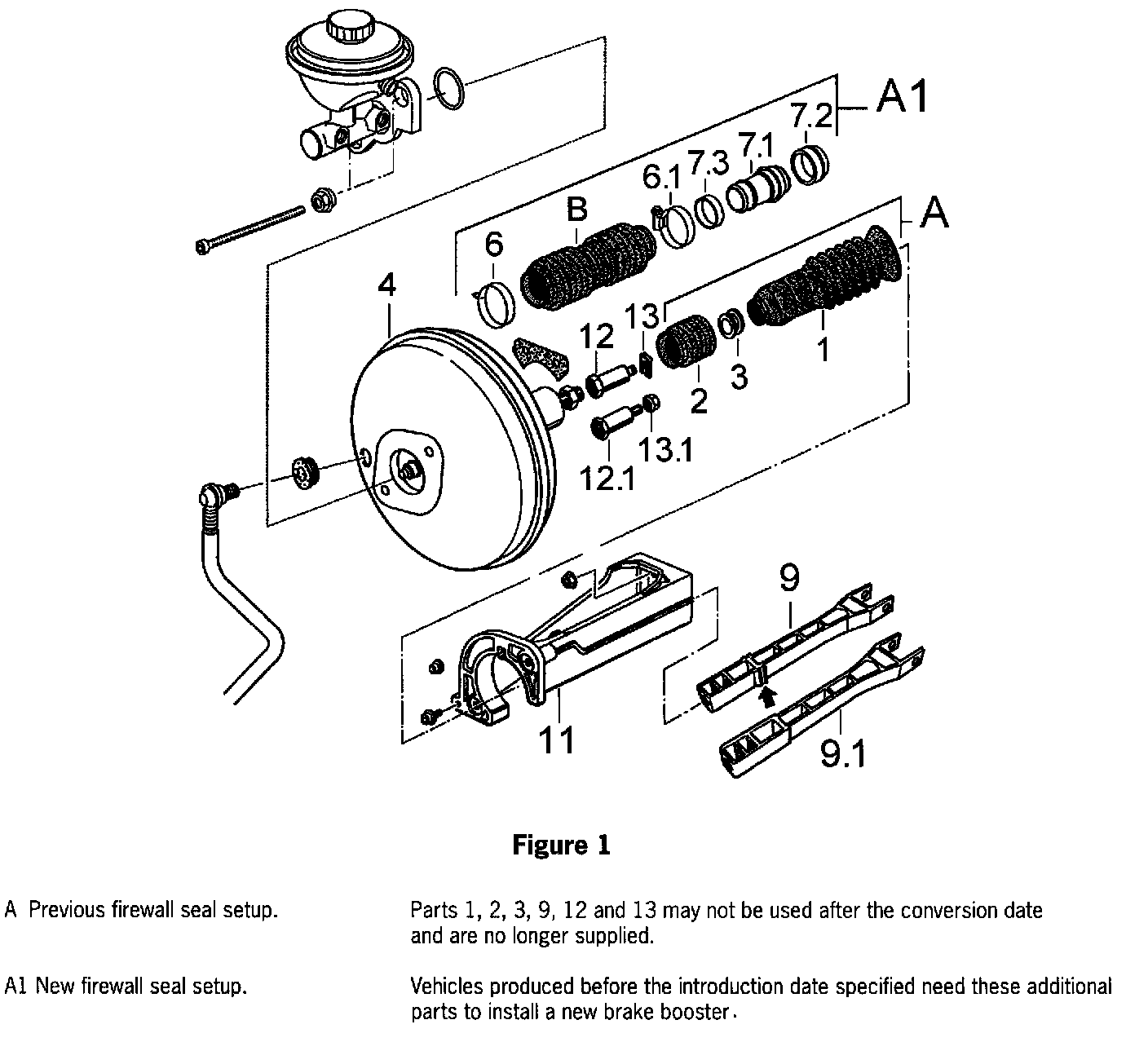 A1
7.2
7.1
7.3
6.1
B
A
6
4
13
12
1
3
2
13.1
12.1
9
11
9.1

**Figure 1**

A Previous firewall seal setup.

Parts 1, 2, 3, 9, 12 and 13 may not be used after the conversion date and are no longer supplied.

A1 New firewall seal setup.

Vehicles produced before the introduction date specified need these additional parts to install a new brake booster.