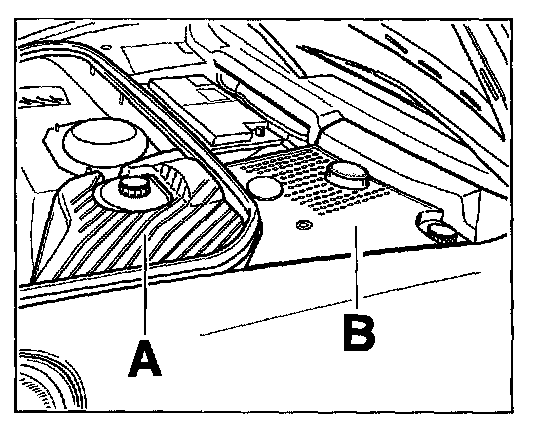 A

B