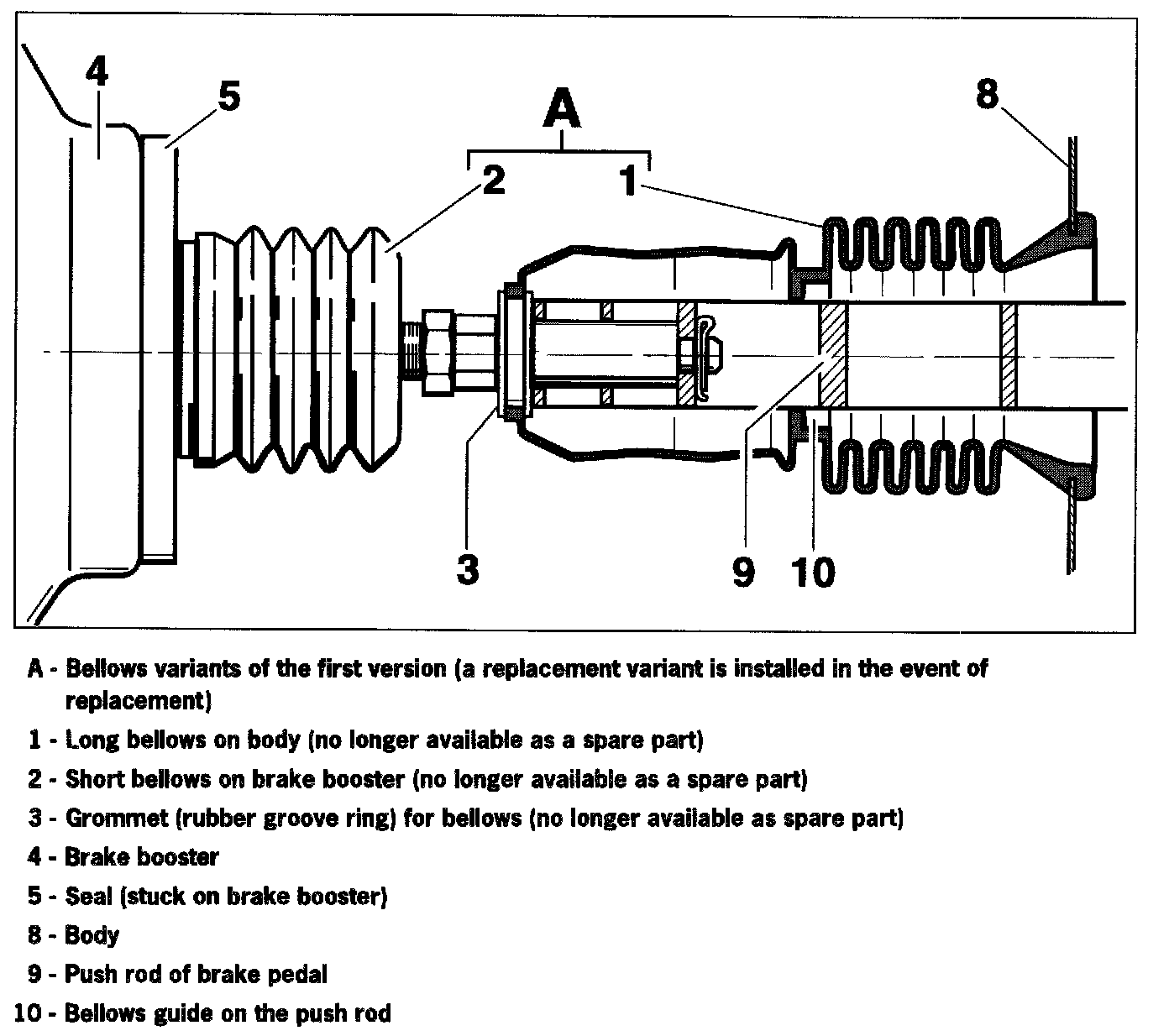 4
5
A
2
1
8
3
9
10

A - Bellows variants of the first version (a replacement variant is installed in the event of replacement)

1 - Long bellows on body (no longer available as a spare part)

2 - Short bellows on brake booster (no longer available as a spare part)

3 - Grommet (rubber groove ring) for bellows (no longer available as spare part)

4 - Brake booster

5 - Seal (stuck on brake booster)

8 - Body

9 - Push rod of brake pedal

10 - Bellows guide on the push rod