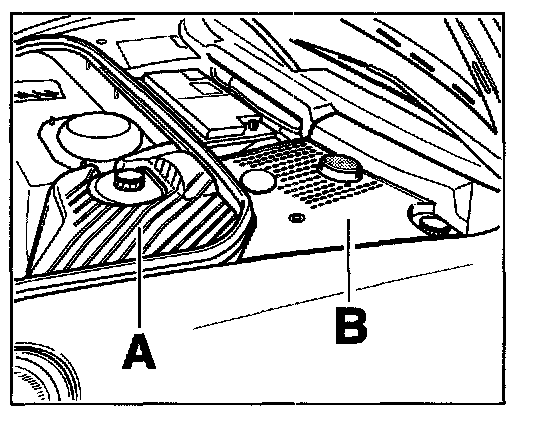 A
B