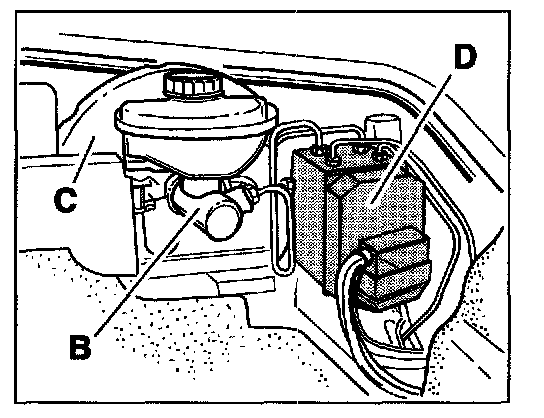 D
C
B