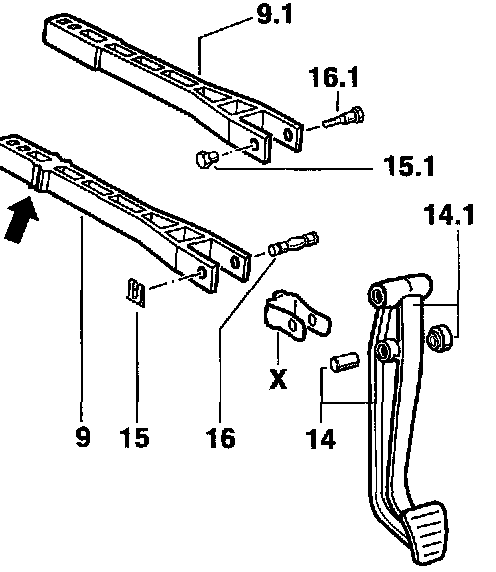 9.1
16.1
15.1
14.1
X
9
15
16
14