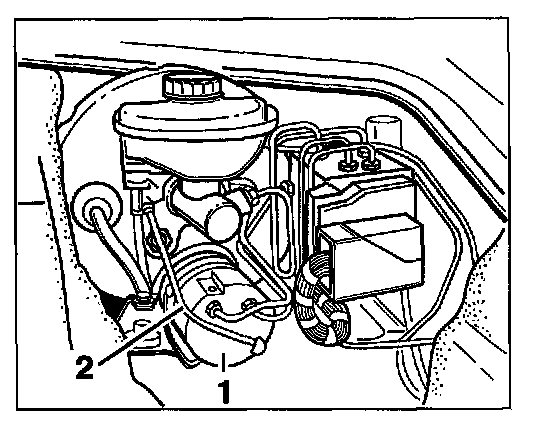 2
1