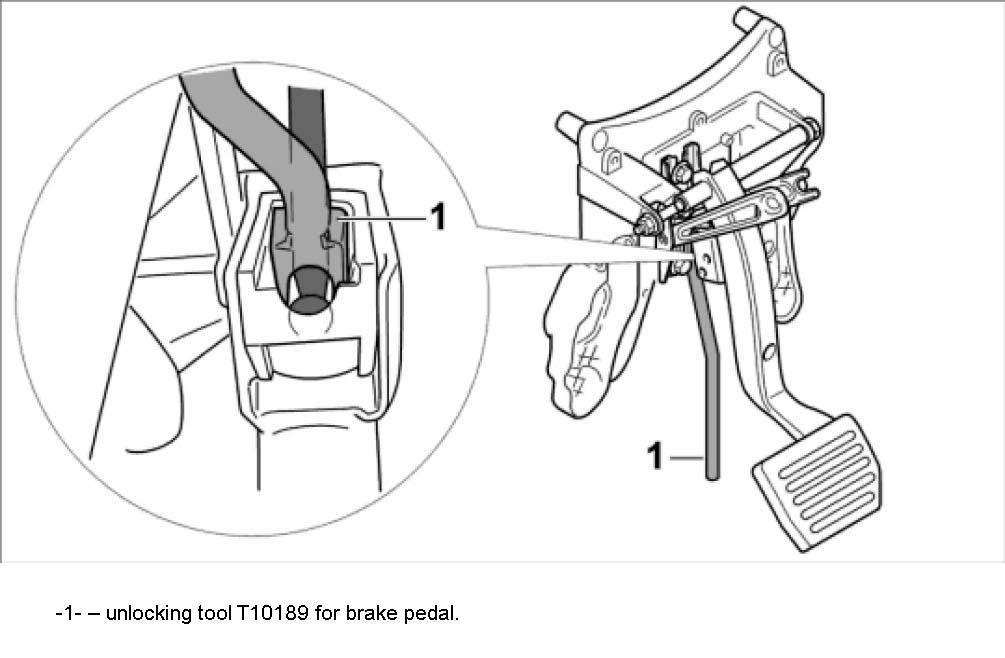 1

1

-1- – unlocking tool T10189 for brake pedal.