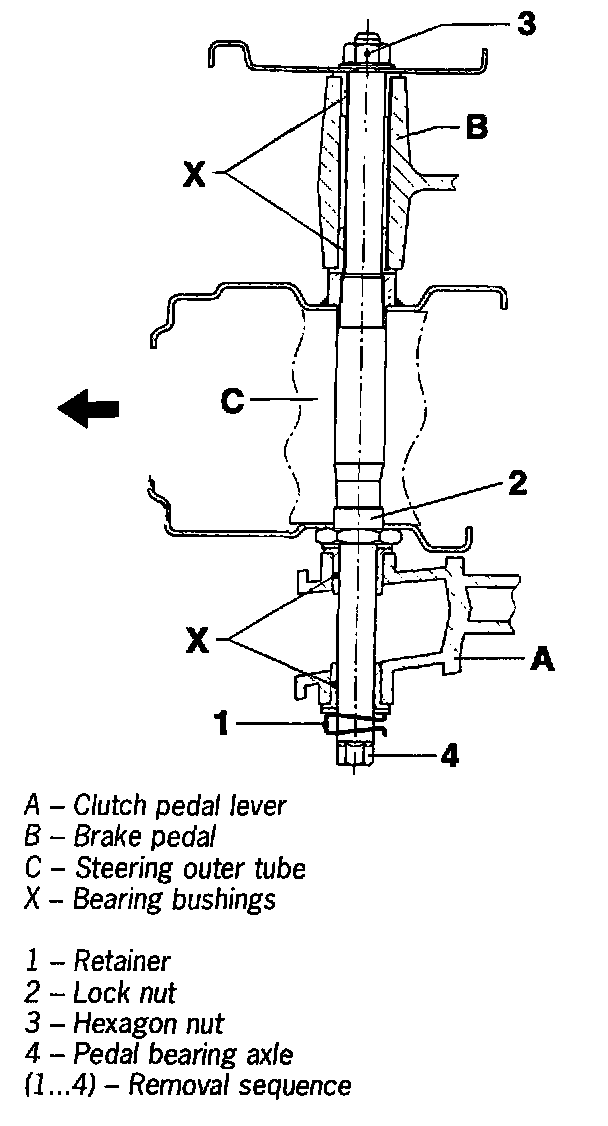 3

B

X

C

2

X

A

1

4

A – Clutch pedal lever
B – Brake pedal
C – Steering outer tube
X – Bearing bushings

1 – Retainer
2 – Lock nut
3 – Hexagon nut
4 – Pedal bearing axle
(1...4) – Removal sequence