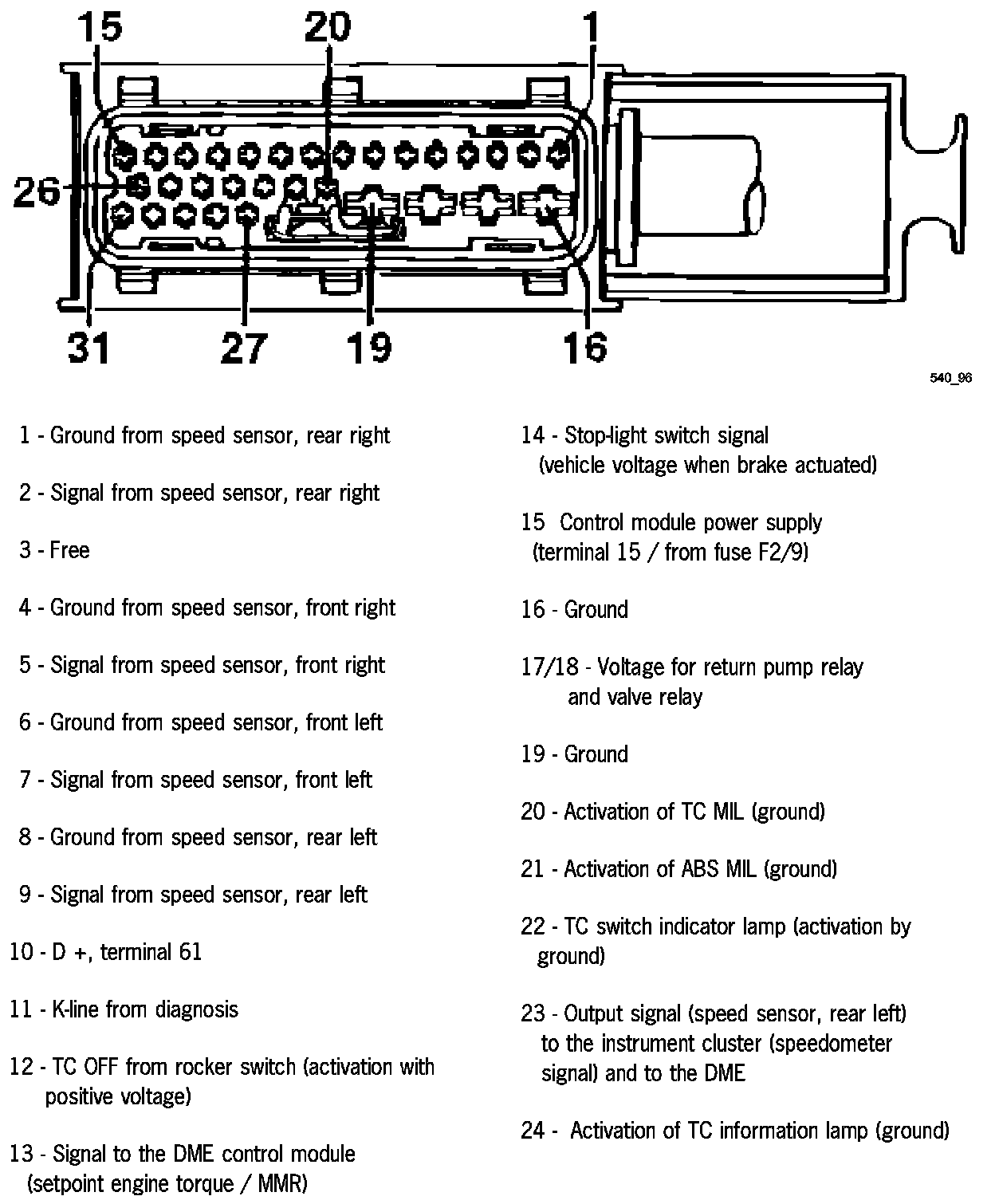 15
20
1
26
31
27
19
16

540_96

1 - Ground from speed sensor, rear right

2 - Signal from speed sensor, rear right

3 - Free

4 - Ground from speed sensor, front right

5 - Signal from speed sensor, front right

6 - Ground from speed sensor, front left

7 - Signal from speed sensor, front left

8 - Ground from speed sensor, rear left

9 - Signal from speed sensor, rear left

10 - D +, terminal 61

11 - K-line from diagnosis

12 - TC OFF from rocker switch (activation with positive voltage)

13 - Signal to the DME control module (setpoint engine torque / MMR)

14 - Stop-light switch signal (vehicle voltage when brake actuated)

15 Control module power supply (terminal 15 / from fuse F2/9)

16 - Ground

17/18 - Voltage for return pump relay and valve relay

19 - Ground

20 - Activation of TC MIL (ground)

21 - Activation of ABS MIL (ground)

22 - TC switch indicator lamp (activation by ground)

23 - Output signal (speed sensor, rear left) to the instrument cluster (speedometer signal) and to the DME

24 - Activation of TC information lamp (ground)