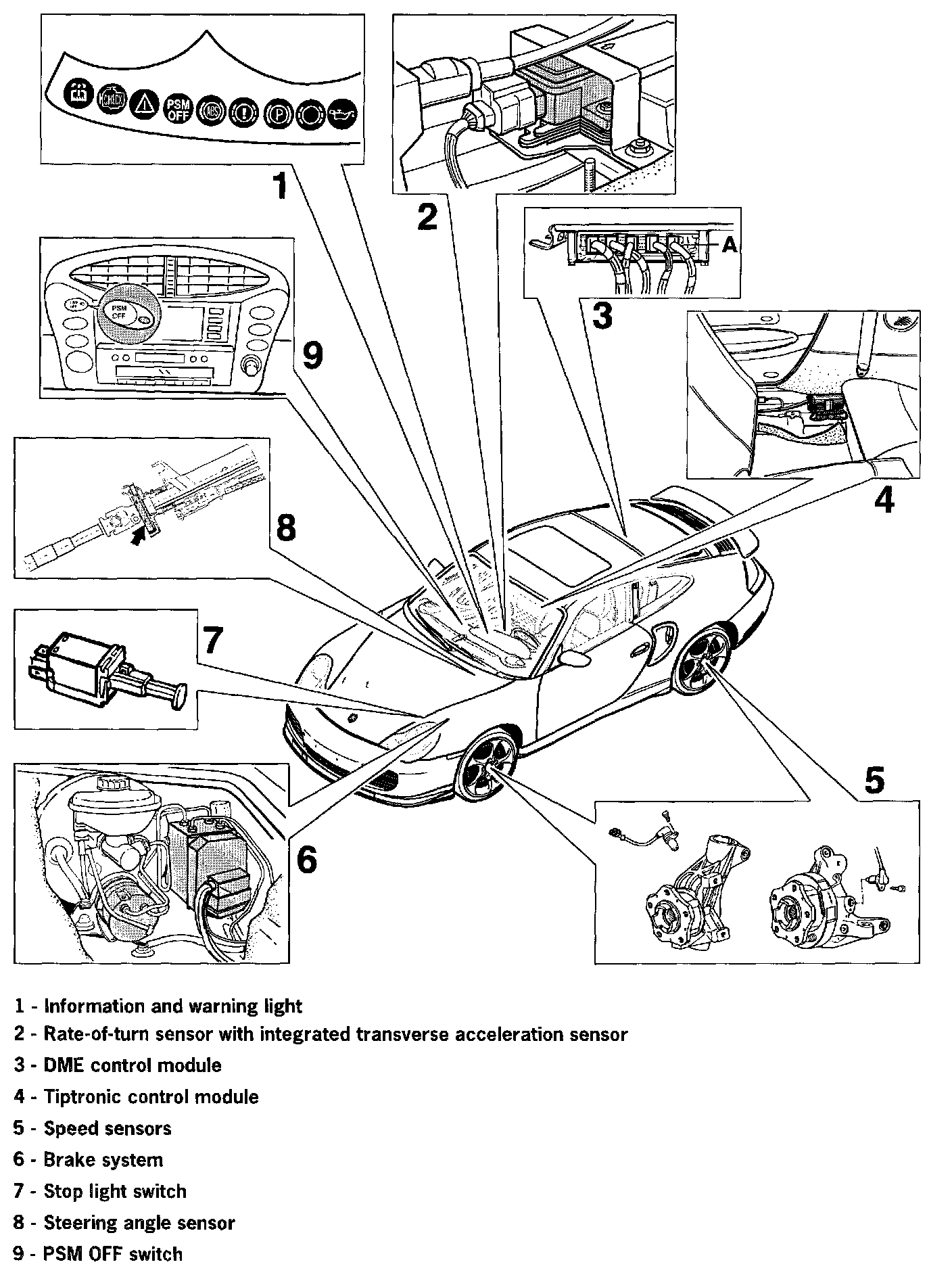 CHECK
PSM OFF
ABS
P
1
2
A
3
PSM OFF
9
4
8
7
5
6

1 - Information and warning light
2 - Rate-of-turn sensor with integrated transverse acceleration sensor
3 - DME control module
4 - Tiptronic control module
5 - Speed sensors
6 - Brake system
7 - Stop light switch
8 - Steering angle sensor
9 - PSM OFF switch