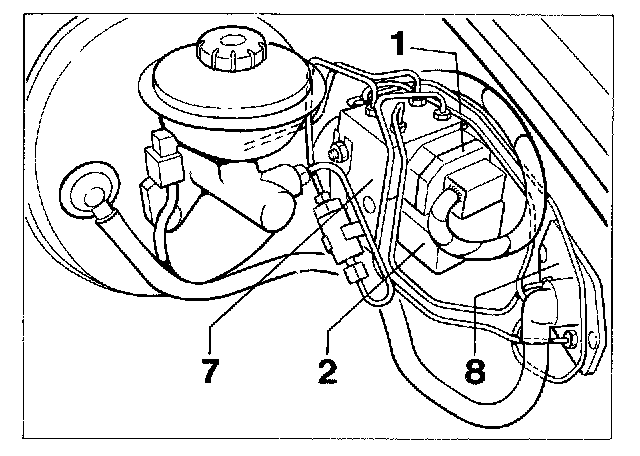 1

7

2

8