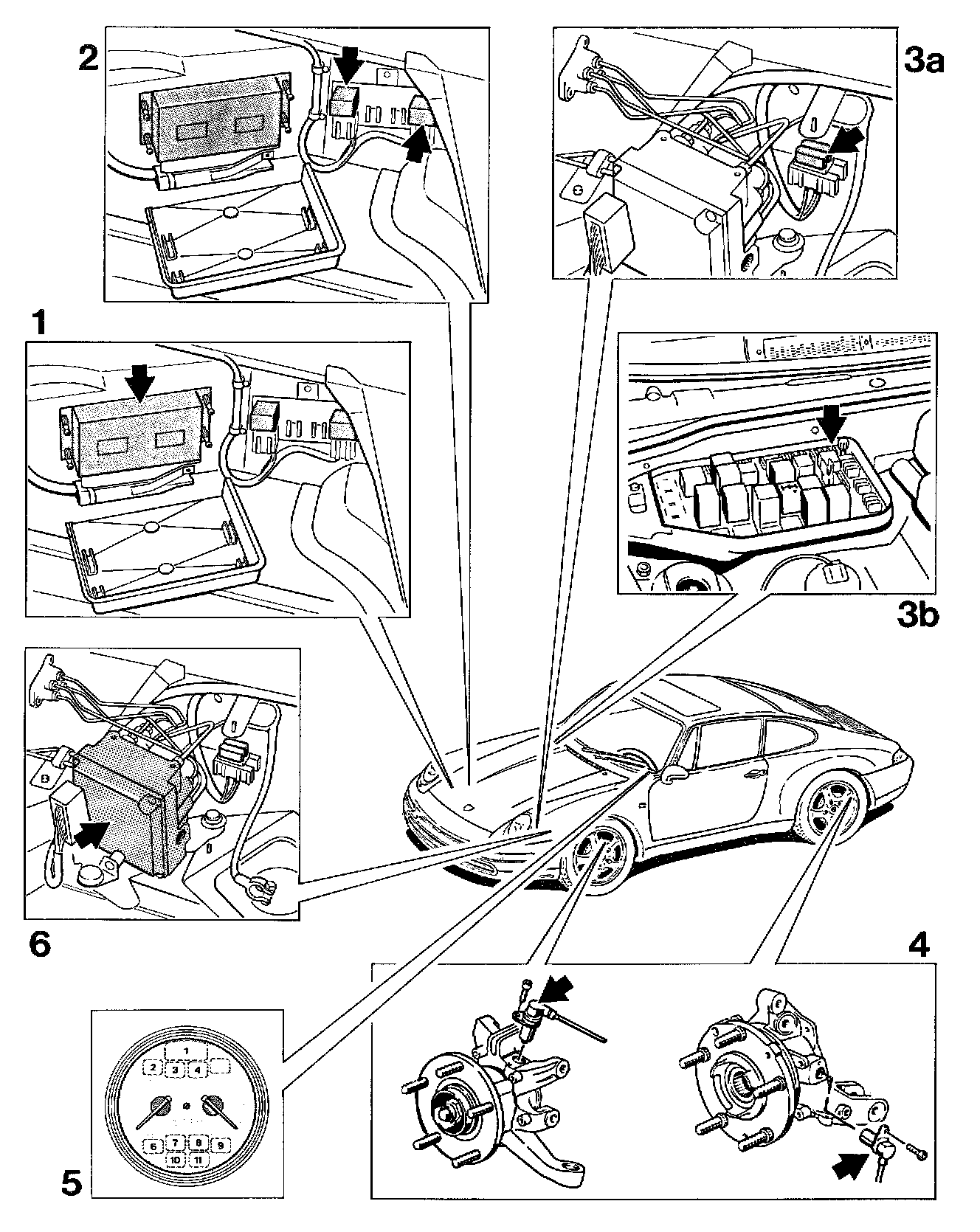 2

3a

1

3b

6

4

5

1
2 3 4
6 7 8 9
10 11