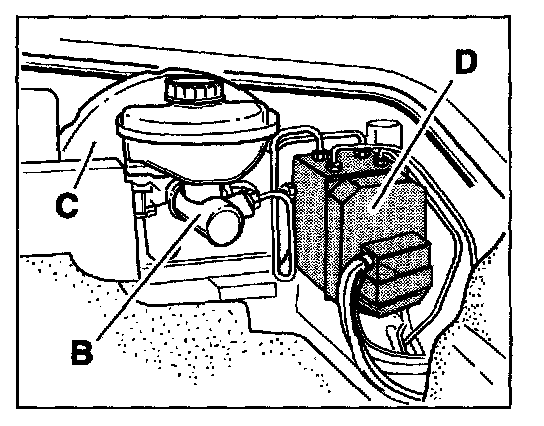 D
C
B