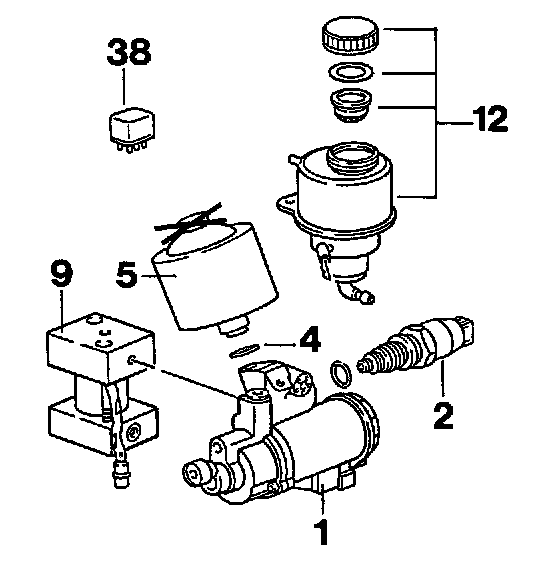 38
12
9
5
4
2
1