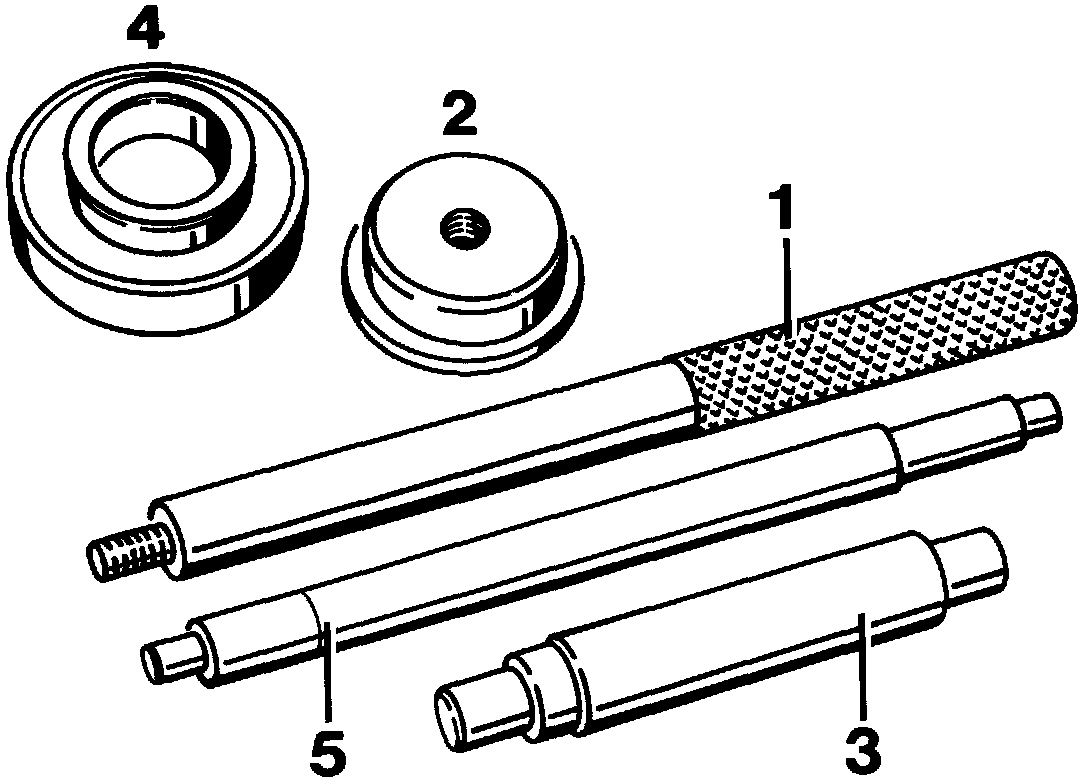 4
2
1
5
3