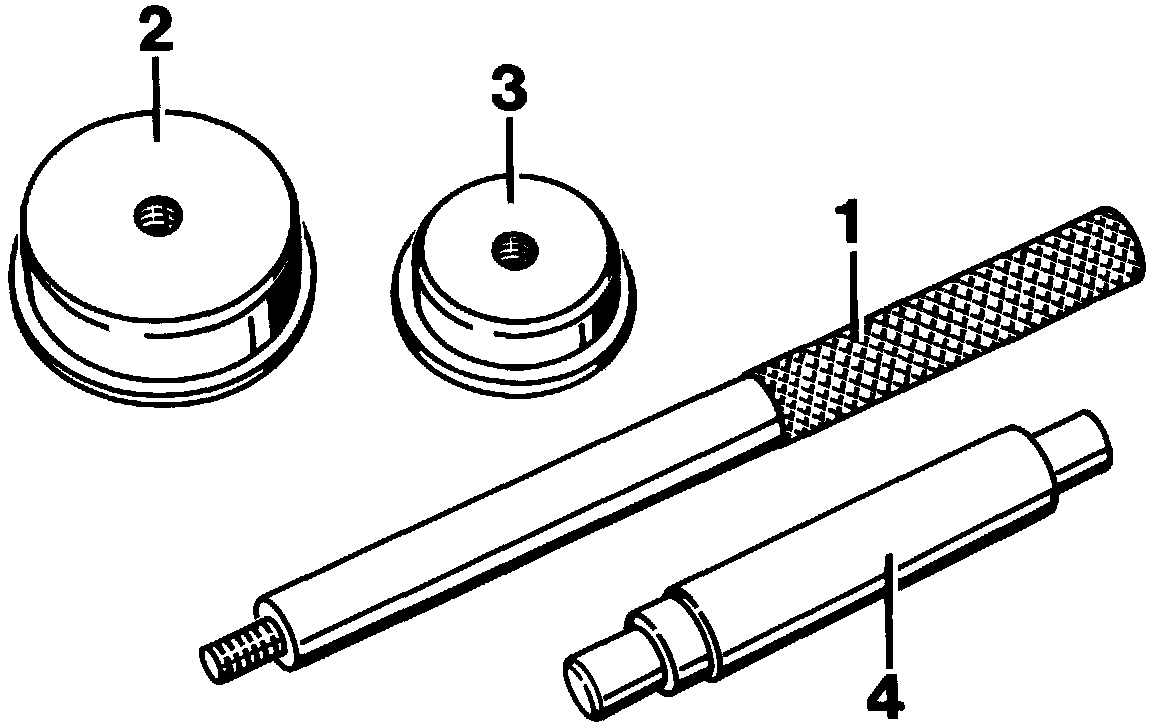 2
3
1
4