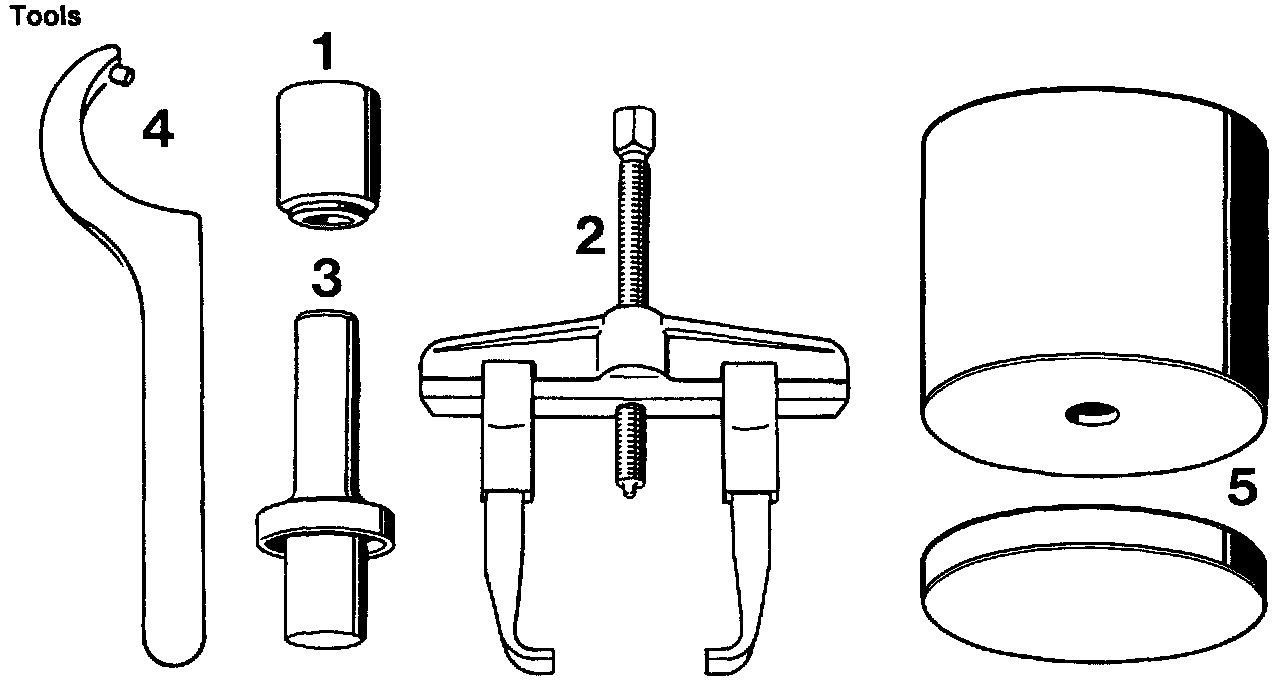 Tools

4

1

3

2

5