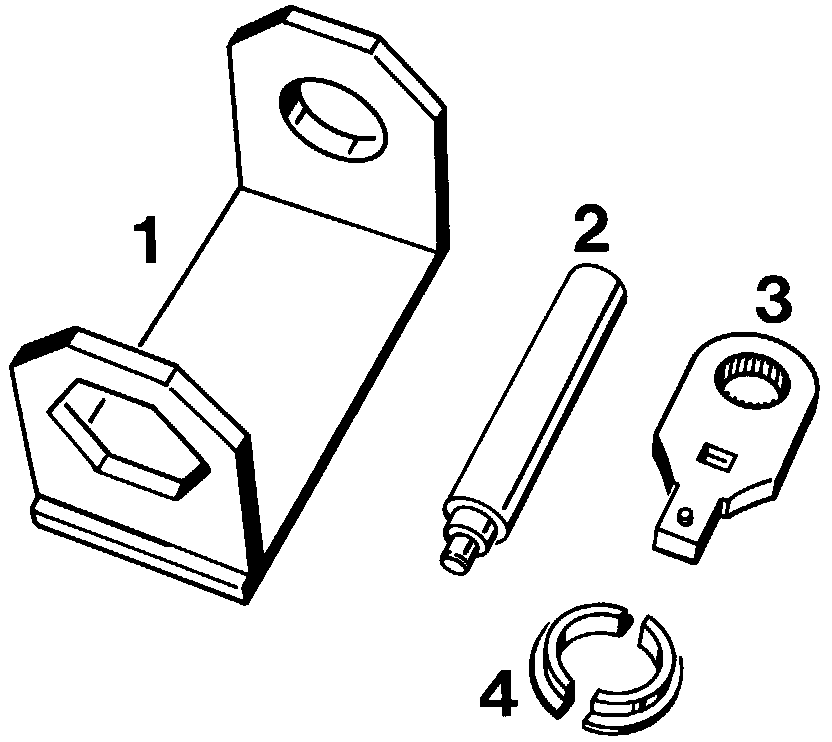 1
2
3
4